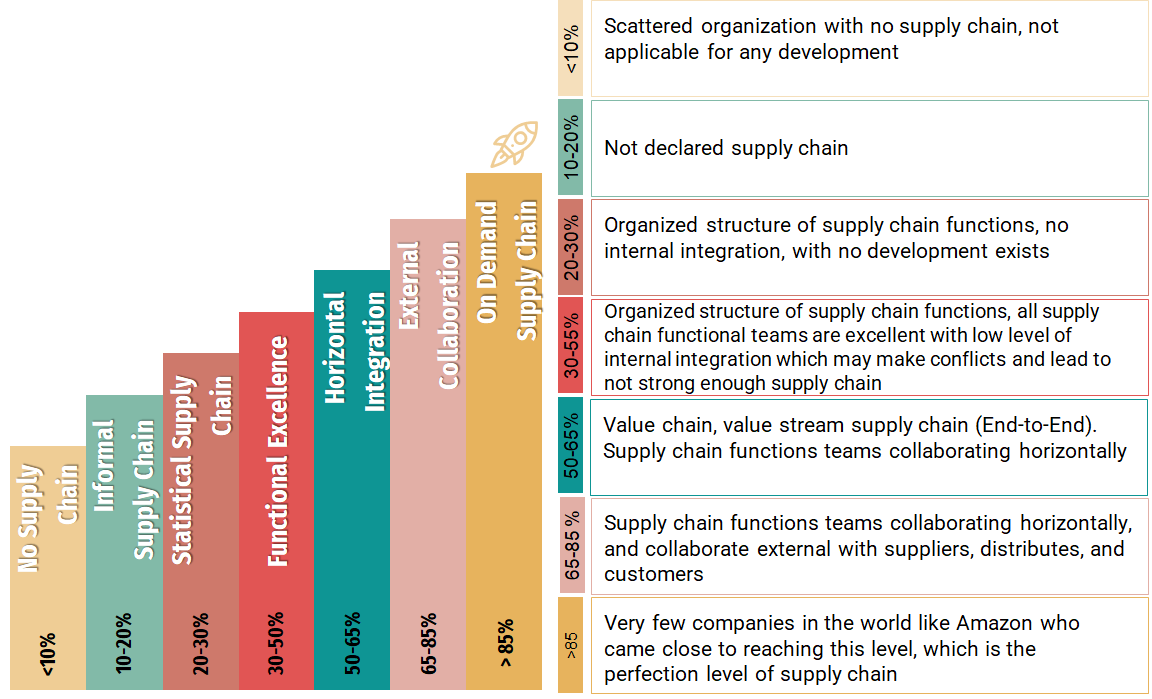 No Supply Chain
<10%

Informal Supply Chain
10-20%

Statistical Supply Chain
20-30%

Functional Excellence
30-50%

Horizontal Integration
50-65%

External Collaboration
65-85%

On Demand Supply Chain
> 85%

<10%
Scattered organization with no supply chain, not applicable for any development

10-20%
Not declared supply chain

20-30%
Organized structure of supply chain functions, no internal integration, with no development exists

30-55%
Organized structure of supply chain functions, all supply chain functional teams are excellent with low level of internal integration which may make conflicts and lead to not strong enough supply chain

50-65%
Value chain, value stream supply chain (End-to-End). Supply chain functions teams collaborating horizontally

65-85 %
Supply chain functions teams collaborating horizontally, and collaborate external with suppliers, distributes, and customers

>85
Very few companies in the world like Amazon who came close to reaching this level, which is the perfection level of supply chain